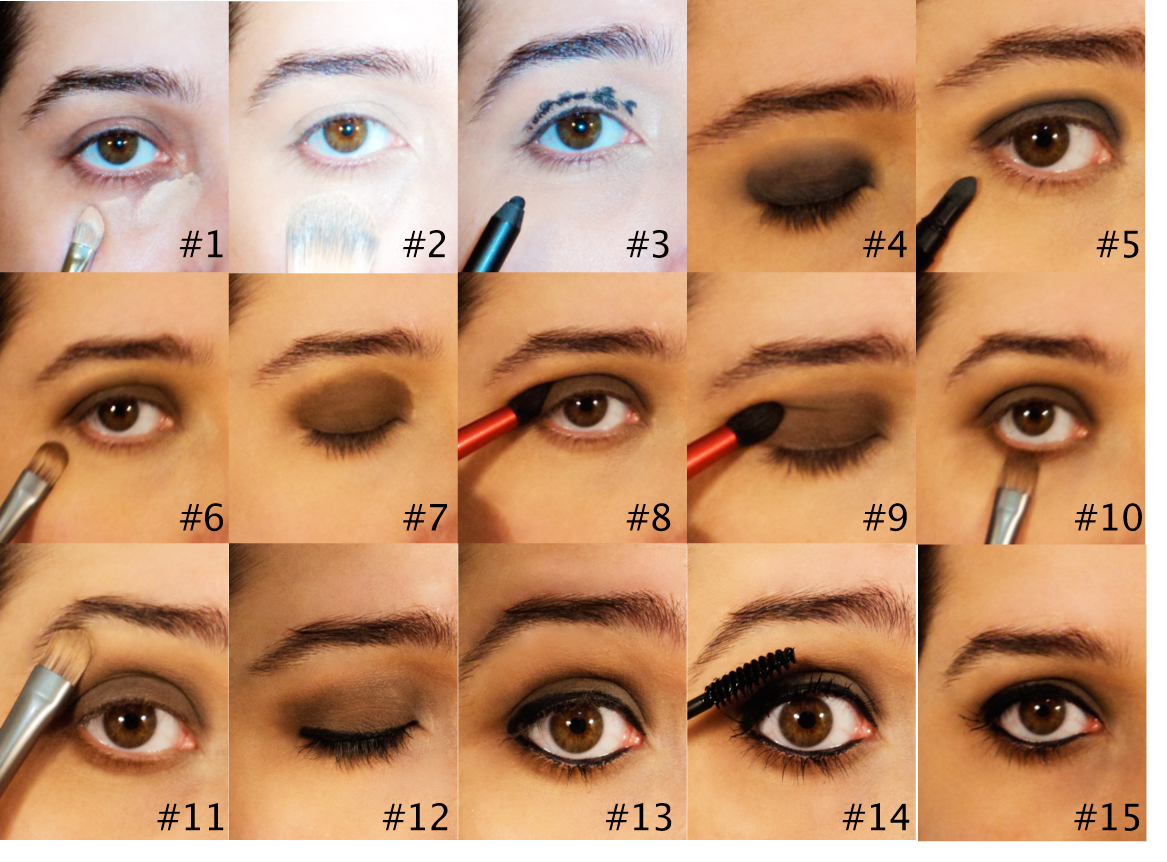 #1 #2 #3 #4 #5

#6 #7 #8 #9 #10

#11 #12 #13 #14 #15